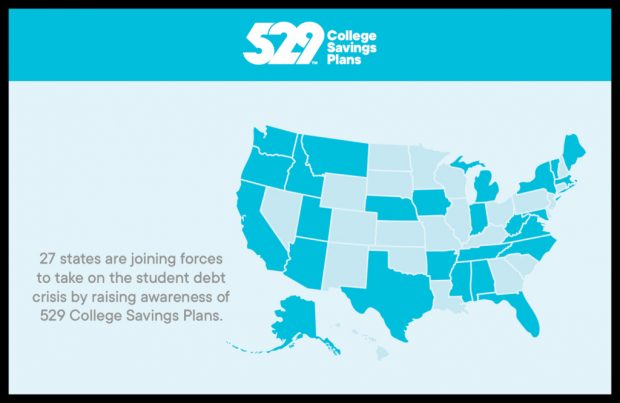 529™ College Savings Plans

27 states are joining forces to take on the student debt crisis by raising awareness of 529 College Savings Plans.