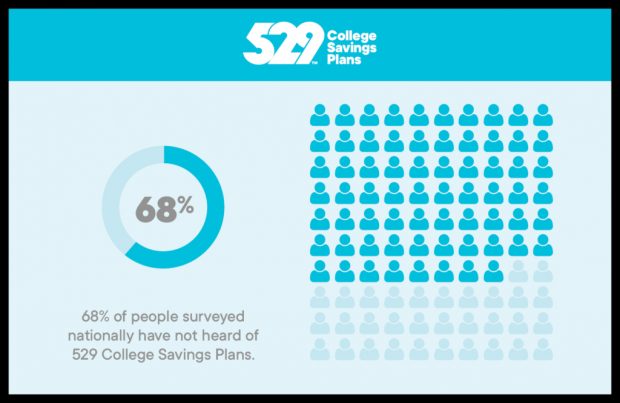 529™ College Savings Plans

68%

68% of people surveyed nationally have not heard of 529 College Savings Plans.